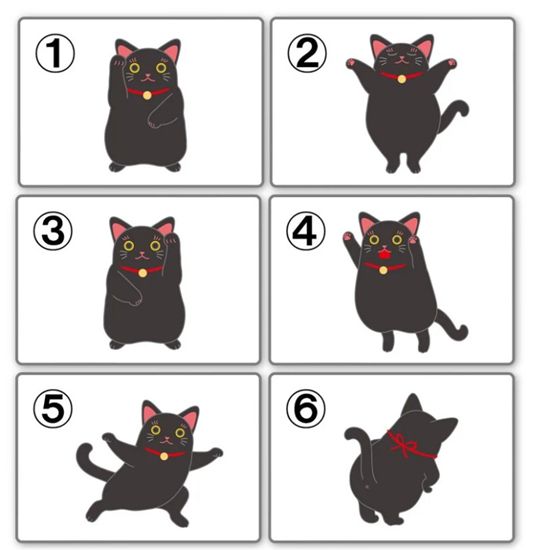 ①

②

③

④

⑤

⑥